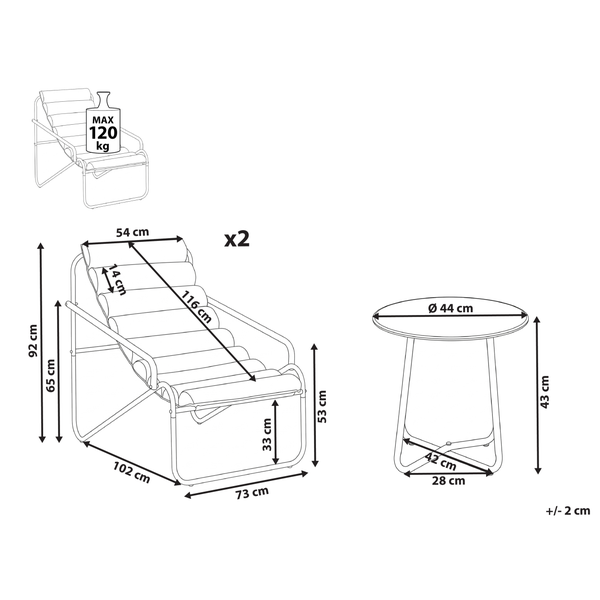 MAX
120
kg

54 cm
x2
14 cm
116 cm
92 cm
65 cm
53 cm
33 cm
102 cm
73 cm

Ø 44 cm
43 cm
42 cm
28 cm

+/- 2 cm