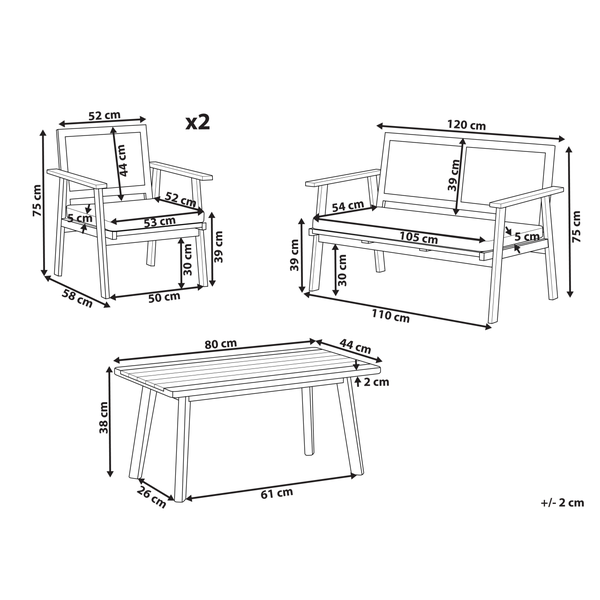 52 cm
x2
44 cm
75 cm
52 cm
5 cm
53 cm
39 cm
30 cm
58 cm
50 cm

120 cm
39 cm
54 cm
105 cm
5 cm
75 cm
39 cm
30 cm
110 cm

80 cm
44 cm
2 cm
38 cm
26 cm
61 cm
+/- 2 cm