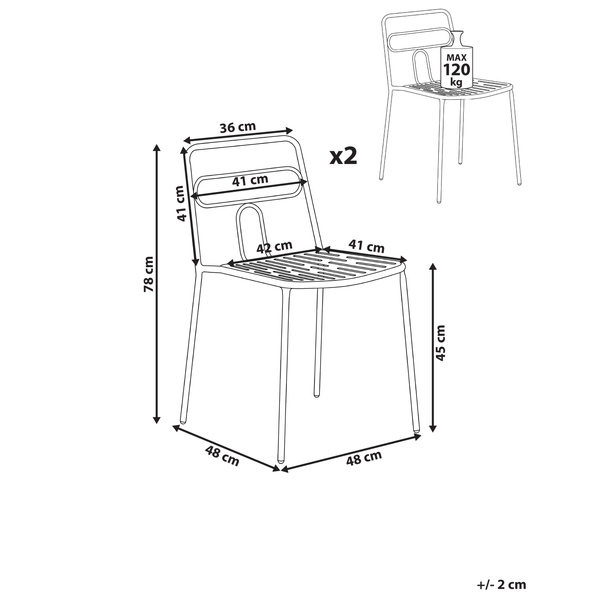 MAX
120
kg

36 cm

x2

41 cm

41 cm

78 cm

42 cm

41 cm

45 cm

48 cm

48 cm

+/- 2 cm