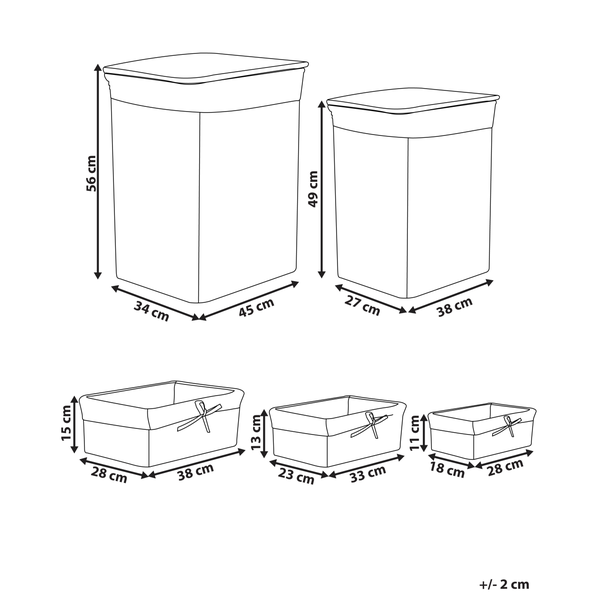 56 cm

34 cm

45 cm

49 cm

27 cm

38 cm

15 cm

28 cm

38 cm

13 cm

23 cm

33 cm

11 cm

18 cm

28 cm

+/- 2 cm