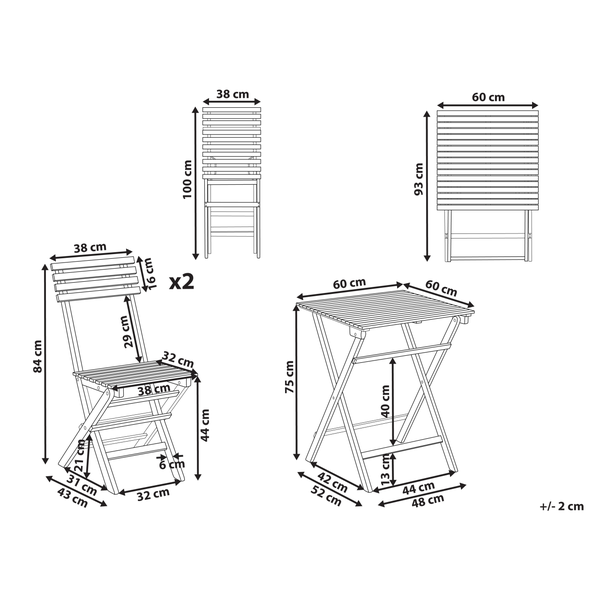 38 cm
100 cm
60 cm
93 cm
38 cm
16 cm
x2
84 cm
29 cm
32 cm
38 cm
44 cm
21 cm
6 cm
31 cm
43 cm
32 cm
60 cm
60 cm
75 cm
40 cm
13 cm
42 cm
52 cm
44 cm
48 cm
+/- 2 cm