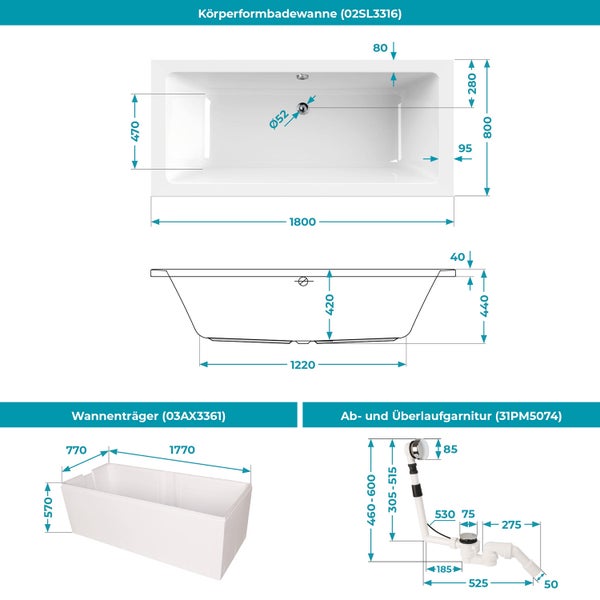 Körperformbadewanne (02SL3316)

80
280
800
470
Ø52
95
1800

40
420
440
1220

Wannenträger (03AX3361)

770
1770
570

Ab- und Überlaufgarnitur (31PM5074)

85
460-600
305-515
530
75
275
185
525
50