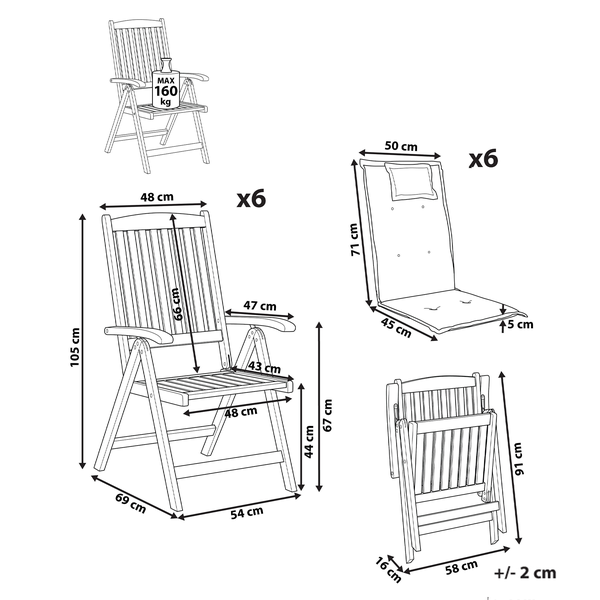 MAX 160 kg

48 cm
x6
105 cm
66 cm
47 cm
43 cm
48 cm
44 cm
67 cm
69 cm
54 cm

50 cm
x6
71 cm
45 cm
5 cm

91 cm
16 cm
58 cm
+/- 2 cm