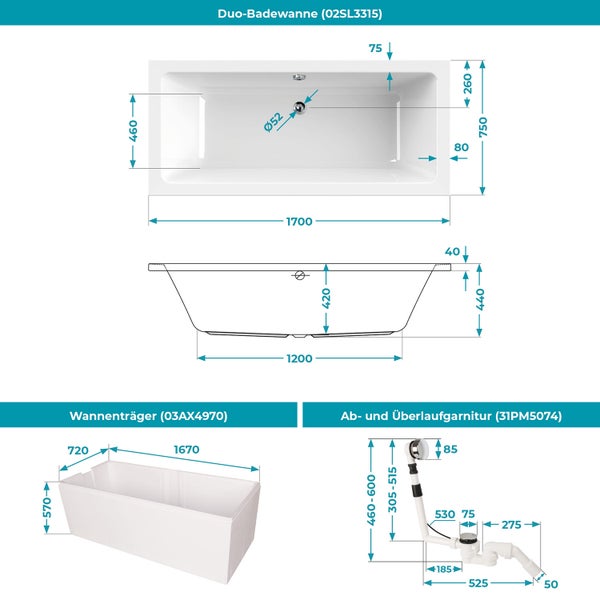 Duo-Badewanne (02SL3315)

75
260
750
460
Ø52
80
1700

40
420
440
1200

Wannenträger (03AX4970)

720
1670
570

Ab- und Überlaufgarnitur (31PM5074)

85
460-600
305-515
530
75
275
185
525
50