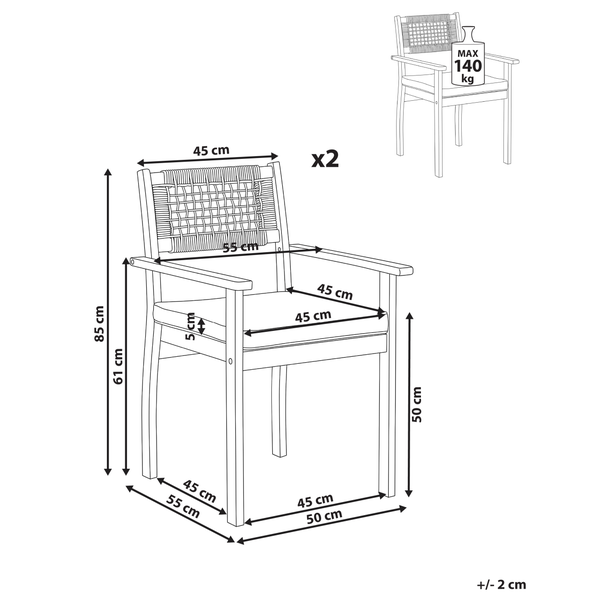 MAX
140
kg

45 cm
x2
55 cm
45 cm
45 cm
5 cm
85 cm
61 cm
50 cm
45 cm
55 cm
45 cm
50 cm

+/- 2 cm