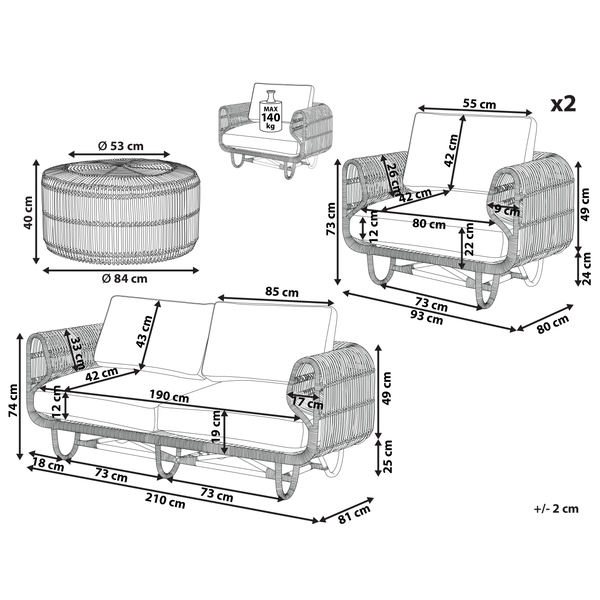 MAX
140
kg

x2

Ø 53 cm
40 cm
Ø 84 cm

55 cm
42 cm
26 cm
42 cm
9 cm
80 cm
12 cm
22 cm
73 cm
49 cm
24 cm
73 cm
93 cm
80 cm

85 cm
43 cm
33 cm
42 cm
190 cm
17 cm
12 cm
19 cm
74 cm
49 cm
25 cm
18 cm
73 cm
73 cm
210 cm
81 cm

+/- 2 cm