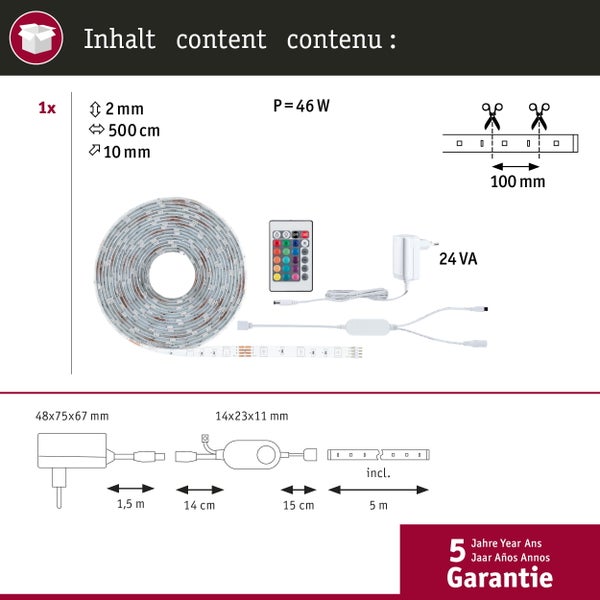 Inhalt content contenu :

1x

2 mm
500 cm
10 mm

P = 46 W

100 mm

24 VA

48x75x67 mm

14x23x11 mm

incl.

1,5 m

14 cm

15 cm

5 m

5 Jahre Year Ans
Jaar Años Annos
Garantie