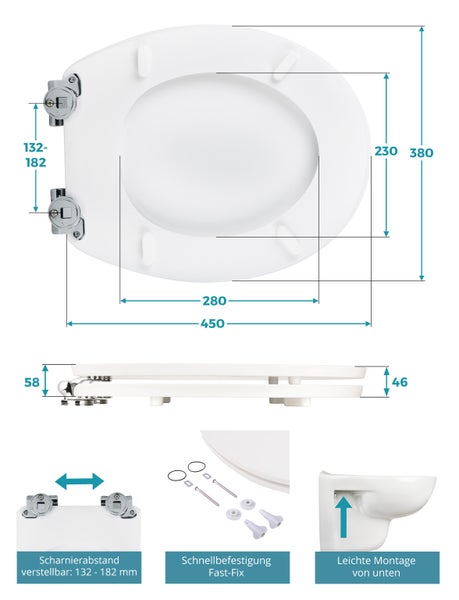 132-182

230

380

280

450

58

46

Scharnierabstand verstellbar: 132 - 182 mm

Schnellbefestigung Fast-Fix

Leichte Montage von unten