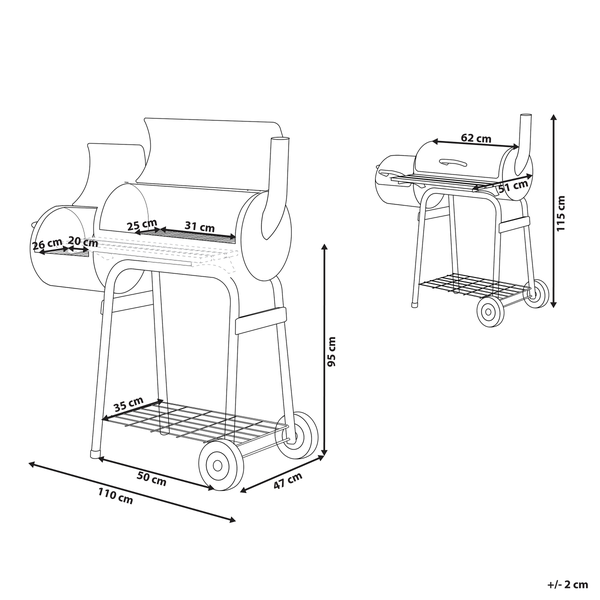 25 cm
31 cm
26 cm
20 cm
95 cm
35 cm
50 cm
47 cm
110 cm
62 cm
51 cm
115 cm
+/- 2 cm