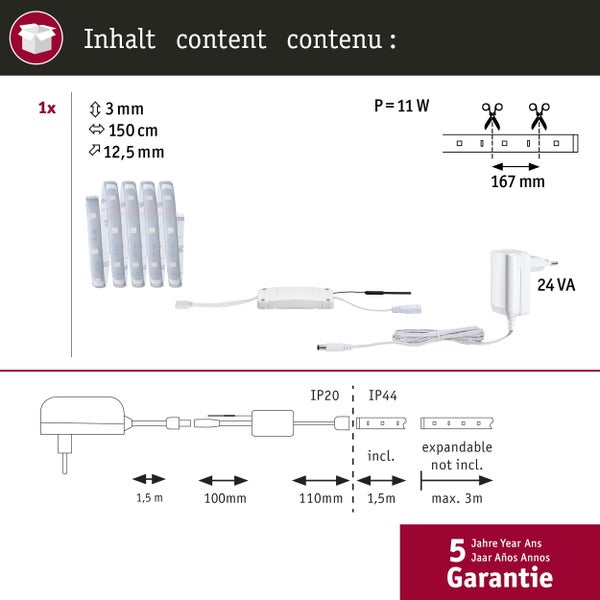 Inhalt content contenu :

1x

3 mm
150 cm
12,5 mm

P = 11 W

167 mm

24 VA

IP20

IP44

incl.

expandable not incl.

1,5 m

100mm

110mm

1,5m

max. 3m

5 Jahre Year Ans Jaar Años Annos

Garantie