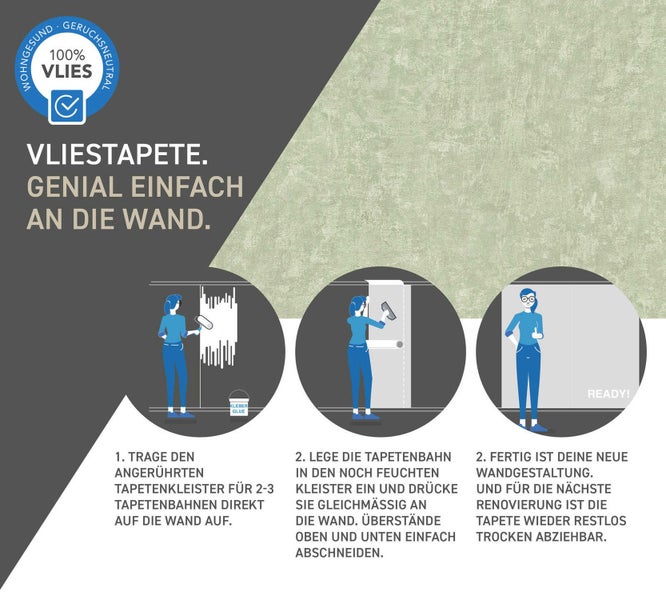 WOHNGESUND · GERUCHSNEUTRAL
100%
VLIES

VLIESTAPETE.
GENIAL EINFACH
AN DIE WAND.

KLEBER
GLUE

READY!

1. TRAGE DEN ANGERÜHRTEN TAPETENKLEISTER FÜR 2-3 TAPETENBAHNEN DIREKT AUF DIE WAND AUF.

2. LEGE DIE TAPETENBAHN IN DEN NOCH FEUCHTEN KLEISTER EIN UND DRÜCKE SIE GLEICHMÄSSIG AN DIE WAND. ÜBERSTÄNDE OBEN UND UNTEN EINFACH ABSCHNEIDEN.

2. FERTIG IST DEINE NEUE WANDGESTALTUNG. UND FÜR DIE NÄCHSTE RENOVIERUNG IST DIE TAPETE WIEDER RESTLOS TROCKEN ABZIEHBAR.