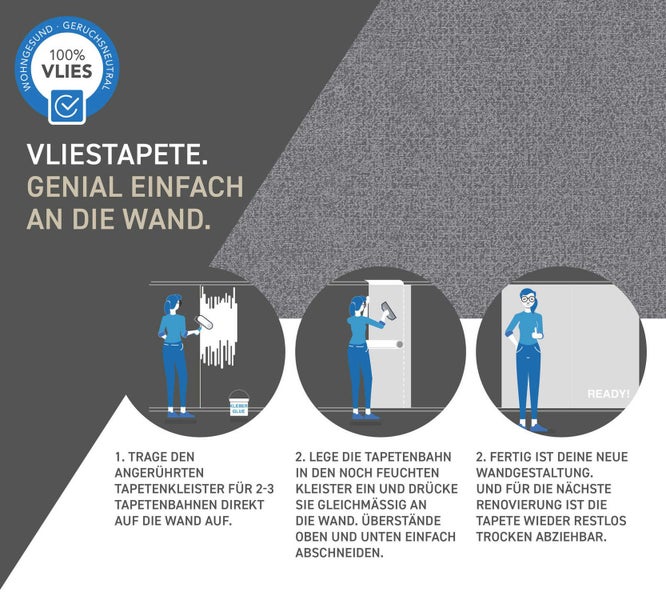 WOHNGESUND · GERUCHSNEUTRAL
100%
VLIES

VLIESTAPETE.
GENIAL EINFACH
AN DIE WAND.

KLEBER
GLUE

READY!

1. TRAGE DEN ANGERÜHRTEN TAPETENKLEISTER FÜR 2-3 TAPETENBAHNEN DIREKT AUF DIE WAND AUF.

2. LEGE DIE TAPETENBAHN IN DEN NOCH FEUCHTEN KLEISTER EIN UND DRÜCKE SIE GLEICHMÄSSIG AN DIE WAND. ÜBERSTÄNDE OBEN UND UNTEN EINFACH ABSCHNEIDEN.

2. FERTIG IST DEINE NEUE WANDGESTALTUNG. UND FÜR DIE NÄCHSTE RENOVIERUNG IST DIE TAPETE WIEDER RESTLOS TROCKEN ABZIEHBAR.