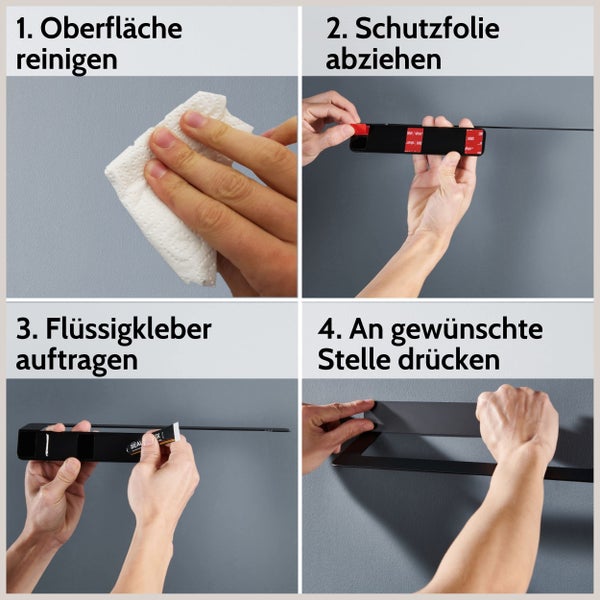 1. Oberfläche reinigen

2. Schutzfolie abziehen

3. Flüssigkleber auftragen

4. An gewünschte Stelle drücken