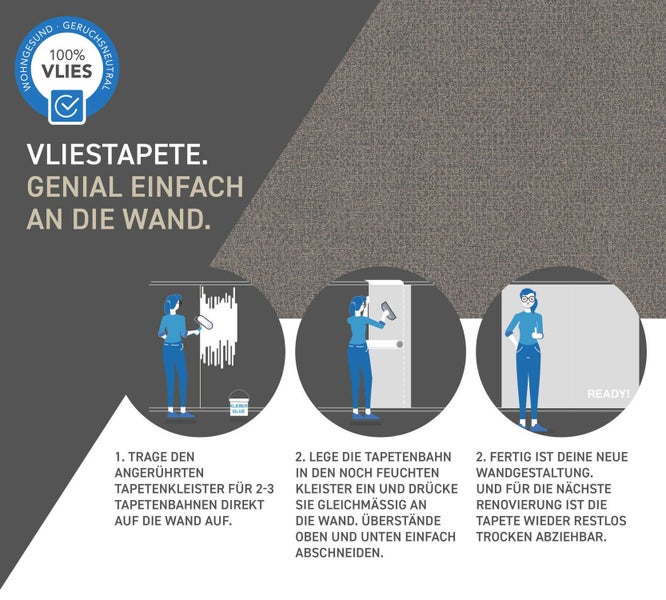 WOHNGESUND · GERUCHSNEUTRAL
100%
VLIES

VLIESTAPETE.
GENIAL EINFACH AN DIE WAND.

KLEBER GLUE

READY!

1. TRAGE DEN ANGERÜHRTEN TAPETENKLEISTER FÜR 2-3 TAPETENBAHNEN DIREKT AUF DIE WAND AUF.

2. LEGE DIE TAPETENBAHN IN DEN NOCH FEUCHTEN KLEISTER EIN UND DRÜCKE SIE GLEICHMÄSSIG AN DIE WAND. ÜBERSTÄNDE OBEN UND UNTEN EINFACH ABSCHNEIDEN.

2. FERTIG IST DEINE NEUE WANDGESTALTUNG. UND FÜR DIE NÄCHSTE RENOVIERUNG IST DIE TAPETE WIEDER RESTLOS TROCKEN ABZIEHBAR.