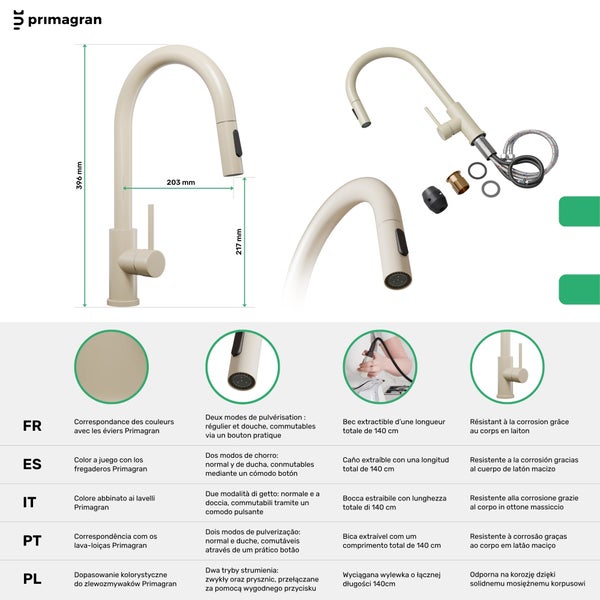 primagran

396 mm

203 mm

217 mm

| | | | | |
|---|---|---|---|---|
| FR | Correspondance des couleurs avec les éviers Primagran | Deux modes de pulvérisation : régulier et douche, commutables via un bouton pratique | Bec extractible d'une longueur totale de 140 cm | Résistant à la corrosion grâce au corps en laiton |
| ES | Color a juego con los fregaderos Primagran | Dos modos de chorro: normal y de ducha, conmutables mediante un cómodo botón | Caño extraíble con una longitud total de 140 cm | Resistente a la corrosión gracias al cuerpo de latón macizo |
| IT | Colore abbinato ai lavelli Primagran | Due modalità di getto: normale e a doccia, commutabili tramite un comodo pulsante | Bocca estraibile con lunghezza totale di 140 cm | Resistente alla corrosione grazie al corpo in ottone massiccio |
| PT | Correspondência com os lava-loiças Primagran | Dois modos de pulverização: normal e duche, comutáveis através de um prático botão | Bica extraível com um comprimento total de 140 cm | Resistente à corrosão graças ao corpo em latão maciço |
| PL | Dopasowanie kolorystyczne do zlewozmywaków Primagran | Dwa tryby strumienia: zwykły oraz prysznic, przełączane za pomocą wygodnego przycisku | Wyciągana wylewka o łącznej długości 140cm | Odporna na korozję dzięki solidnemu mosiężnemu korpusowi |