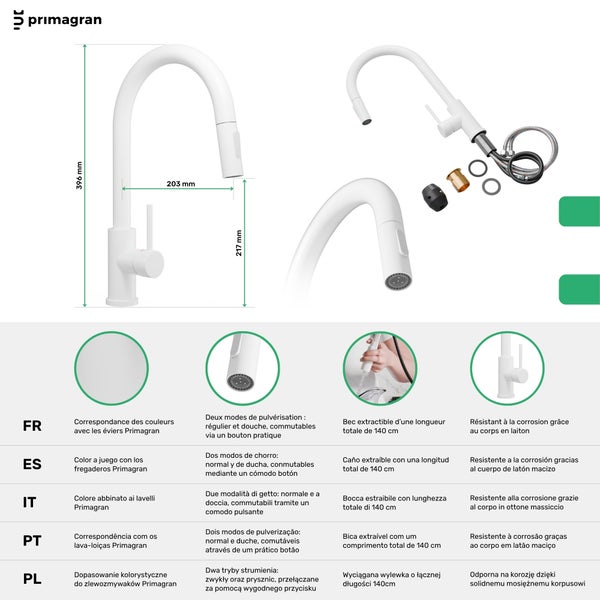 primagran

396 mm

203 mm

217 mm

| | | | | |
|---|---|---|---|---|
| FR | Correspondance des couleurs avec les éviers Primagran | Deux modes de pulvérisation : régulier et douche, commutables via un bouton pratique | Bec extractible d'une longueur totale de 140 cm | Résistant à la corrosion grâce au corps en laiton |
| ES | Color a juego con los fregaderos Primagran | Dos modos de chorro: normal y de ducha, conmutables mediante un cómodo botón | Caño extraíble con una longitud total de 140 cm | Resistente a la corrosión gracias al cuerpo de latón macizo |
| IT | Colore abbinato ai lavelli Primagran | Due modalità di getto: normale e a doccia, commutabili tramite un comodo pulsante | Bocca estraibile con lunghezza totale di 140 cm | Resistente alla corrosione grazie al corpo in ottone massiccio |
| PT | Correspondência com os lava-loiças Primagran | Dois modos de pulverização: normal e duche, comutáveis através de um prático botão | Bica extraível com um comprimento total de 140 cm | Resistente à corrosão graças ao corpo em latão maciço |
| PL | Dopasowanie kolorystyczne do zlewozmywaków Primagran | Dwa tryby strumienia: zwykły oraz prysznic, przełączane za pomocą wygodnego przycisku | Wyciągana wylewka o łącznej długości 140cm | Odporna na korozję dzięki solidnemu mosiężnemu korpusowi |