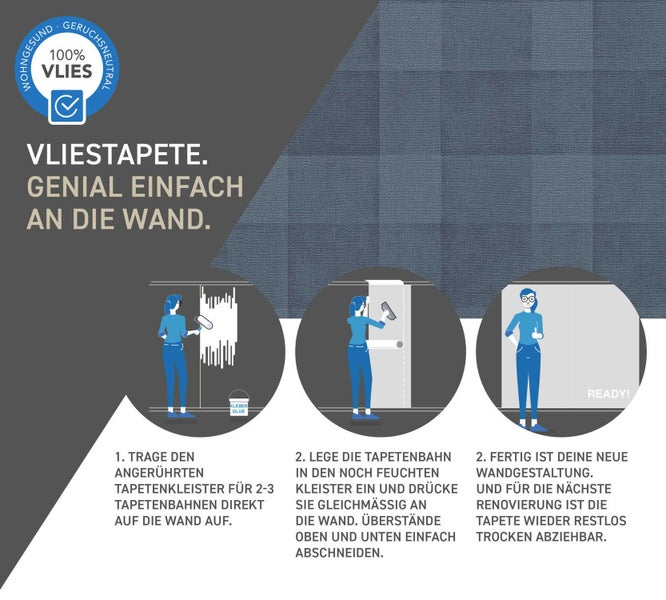 WOHNGESUND · GERUCHSNEUTRAL
100%
VLIES

VLIESTAPETE.
GENIAL EINFACH
AN DIE WAND.

KLEBER
GLUE

READY!

1. TRAGE DEN ANGERÜHRTEN TAPETENKLEISTER FÜR 2-3 TAPETENBAHNEN DIREKT AUF DIE WAND AUF.

2. LEGE DIE TAPETENBAHN IN DEN NOCH FEUCHTEN KLEISTER EIN UND DRÜCKE SIE GLEICHMÄSSIG AN DIE WAND. ÜBERSTÄNDE OBEN UND UNTEN EINFACH ABSCHNEIDEN.

2. FERTIG IST DEINE NEUE WANDGESTALTUNG. UND FÜR DIE NÄCHSTE RENOVIERUNG IST DIE TAPETE WIEDER RESTLOS TROCKEN ABZIEHBAR.