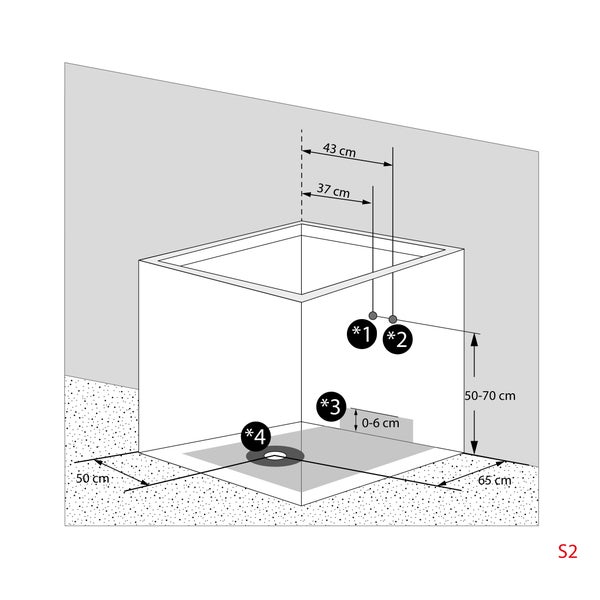 43 cm
37 cm
*1
*2
50-70 cm
*3
0-6 cm
*4
50 cm
65 cm
S2