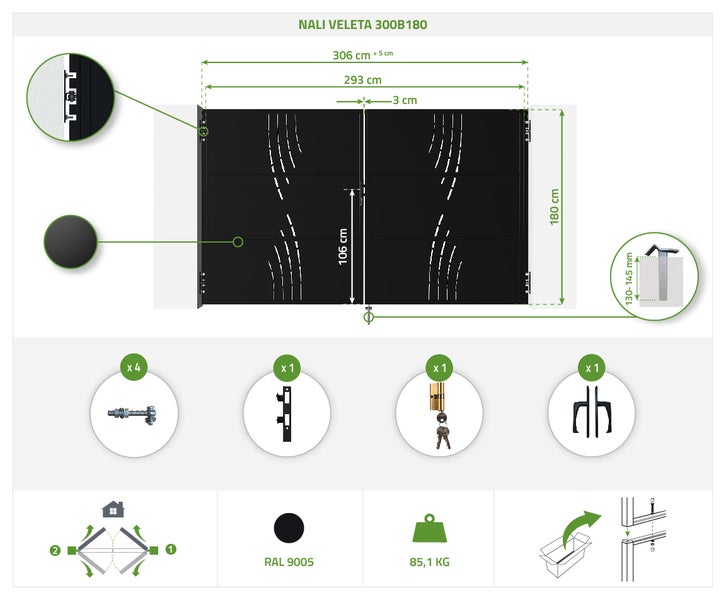 NALI VELETA 300B180

306 cm $^{+5\ cm}$

293 cm

3 cm

180 cm

106 cm

130-145 mm

x 4

x 1

x 1

x 1

2

1

RAL 9005

85,1 KG