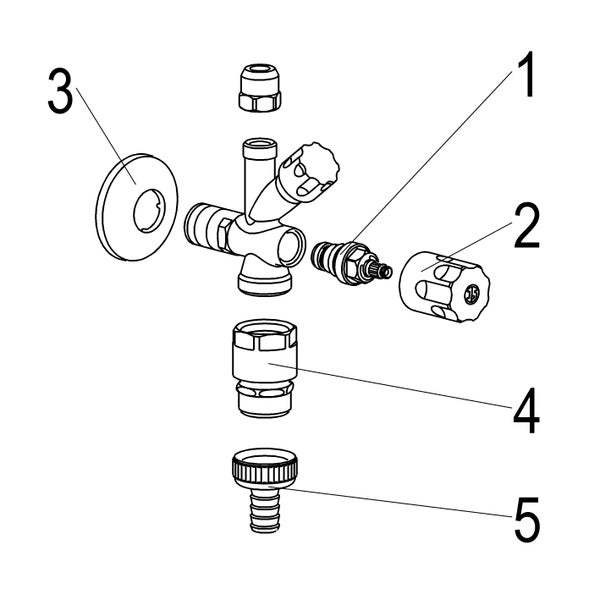 3

1

2

4

5