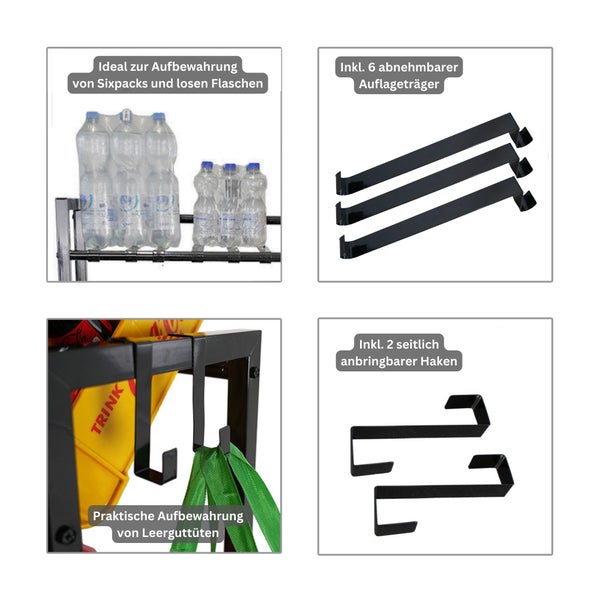 Ideal zur Aufbewahrung von Sixpacks und losen Flaschen

Inkl. 6 abnehmbarer Auflageträger

TRINK

Praktische Aufbewahrung von Leerguttüten

Inkl. 2 seitlich anbringbarer Haken