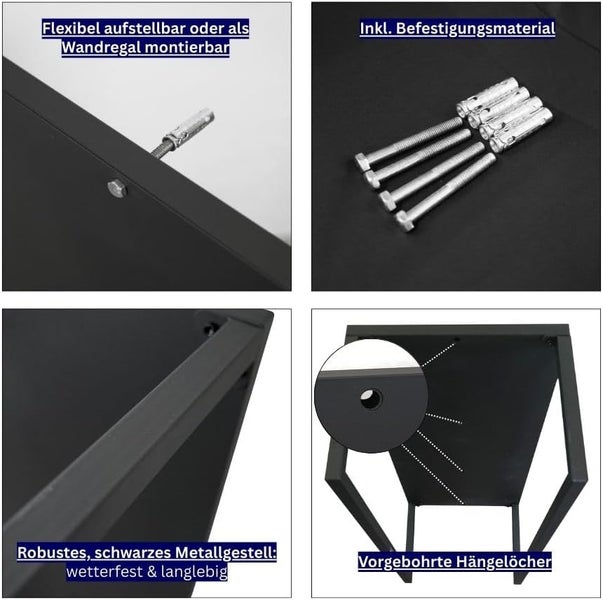 Flexibel aufstellbar oder als Wandregal montierbar

Inkl. Befestigungsmaterial

Robustes, schwarzes Metallgestell: wetterfest & langlebig

Vorgebohrte Hängelöcher