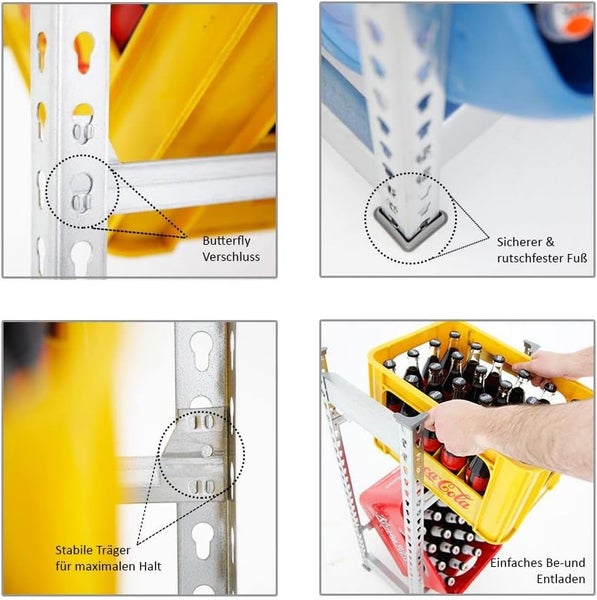 Butterfly Verschluss

Sicherer & rutschfester Fuß

Stabile Träger für maximalen Halt

Coca-Cola

Einfaches Be-und Entladen