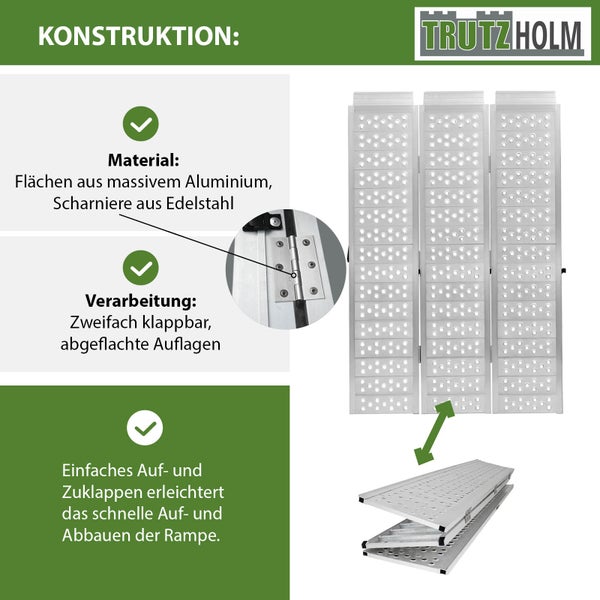 KONSTRUKTION:

TRUTZHOLM

Material:
Flächen aus massivem Aluminium, Scharniere aus Edelstahl

Verarbeitung:
Zweifach klappbar, abgeflachte Auflagen

Einfaches Auf- und Zuklappen erleichtert das schnelle Auf- und Abbauen der Rampe.