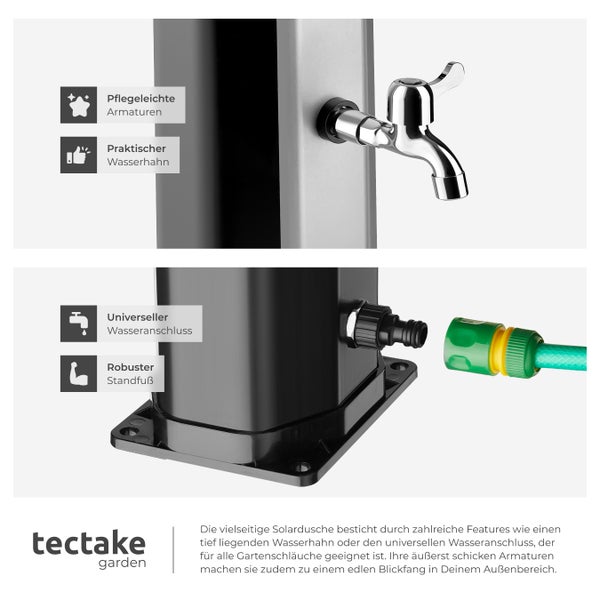 Pflegeleichte
Armaturen

Praktischer
Wasserhahn

Universeller
Wasseranschluss

Robuster
Standfuß

tectake
garden

Die vielseitige Solardusche besticht durch zahlreiche Features wie einen tief liegenden Wasserhahn oder den universellen Wasseranschluss, der für alle Gartenschläuche geeignet ist. Ihre äußerst schicken Armaturen machen sie zudem zu einem edlen Blickfang in Deinem Außenbereich.