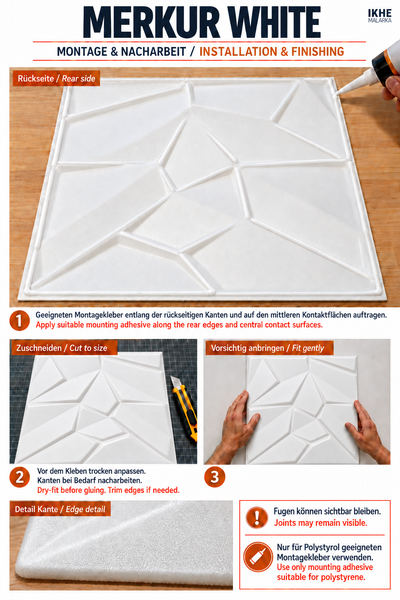 MERKUR WHITE

IKHE
MALARKA

MONTAGE & NACHARBEIT / INSTALLATION & FINISHING

Rückseite / Rear side

1

Geeigneten Montagekleber entlang der rückseitigen Kanten und auf den mittleren Kontaktflächen auftragen.
Apply suitable mounting adhesive along the rear edges and central contact surfaces.

Zuschneiden / Cut to size

2

Vor dem Kleben trocken anpassen.
Kanten bei Bedarf nacharbeiten.
Dry-fit before gluing. Trim edges if needed.

Vorsichtig anbringen / Fit gently

3

Detail Kante / Edge detail

Fugen können sichtbar bleiben.
Joints may remain visible.

Nur für Polystyrol geeigneten Montagekleber verwenden.
Use only mounting adhesive suitable for polystyrene.