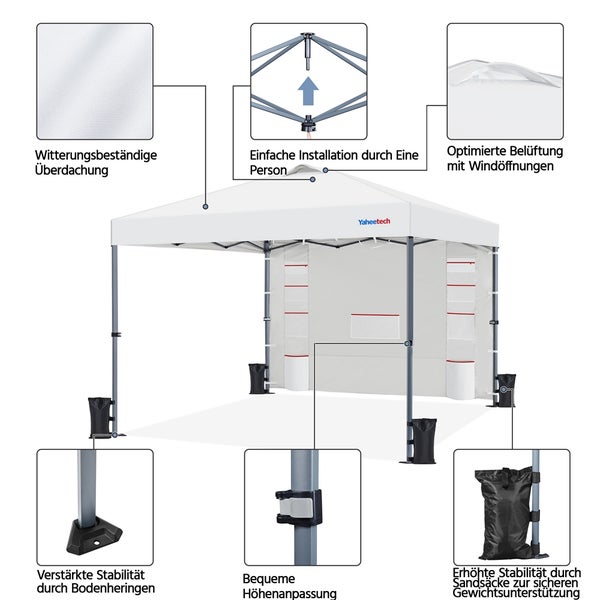 Witterungsbeständige Überdachung

Einfache Installation durch Eine Person

Optimierte Belüftung mit Windöffnungen

Yaheetech

Verstärkte Stabilität durch Bodenheringen

Bequeme Höhenanpassung

Erhöhte Stabilität durch Sandsäcke zur sicheren Gewichtsunterstützung