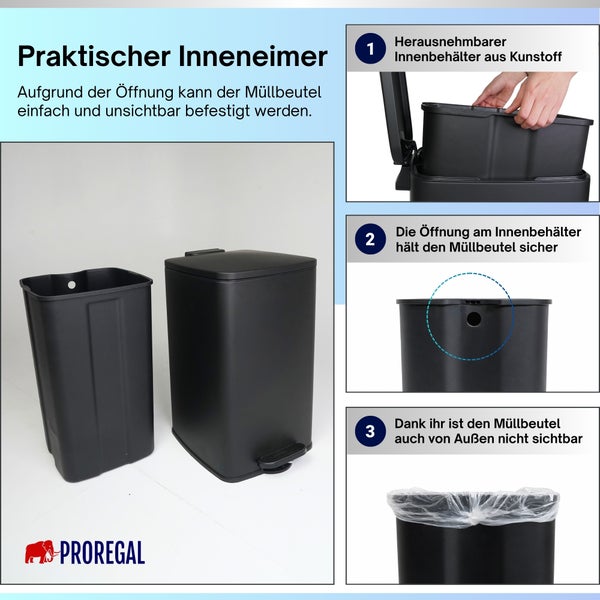 Praktischer Inneneimer

Aufgrund der Öffnung kann der Müllbeutel einfach und unsichtbar befestigt werden.

PROREGAL

1 Herausnehmbarer Innenbehälter aus Kunstoff

2 Die Öffnung am Innenbehälter hält den Müllbeutel sicher

3 Dank ihr ist den Müllbeutel auch von Außen nicht sichtbar