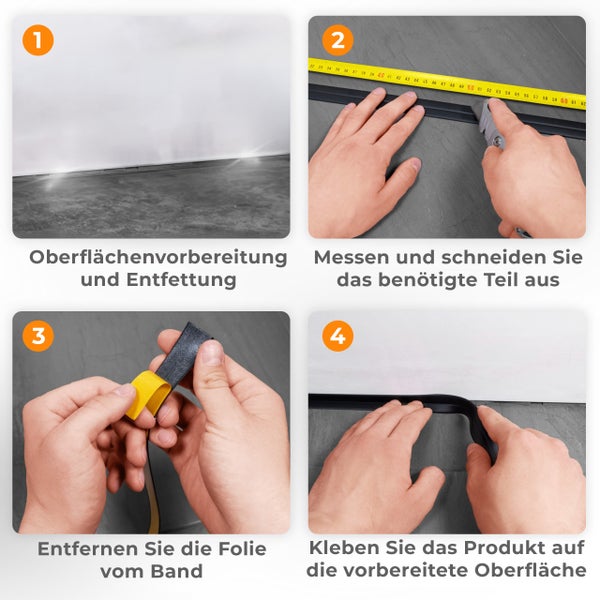 1

Oberflächenvorbereitung und Entfettung

2

Messen und schneiden Sie das benötigte Teil aus

3

Entfernen Sie die Folie vom Band

4

Kleben Sie das Produkt auf die vorbereitete Oberfläche