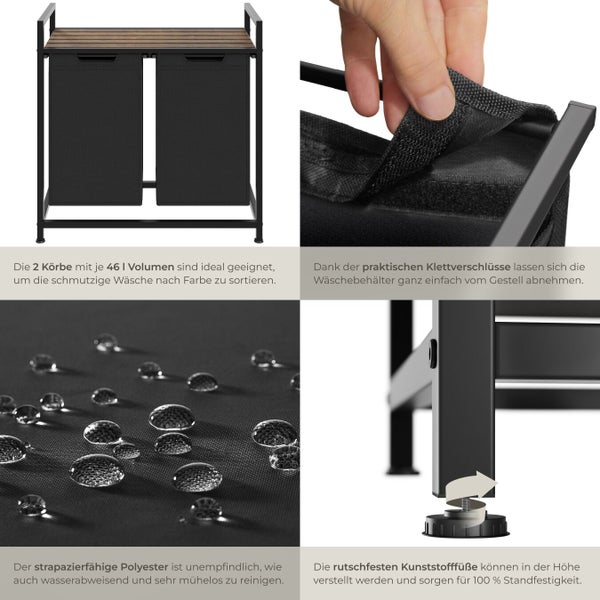 Die 2 Körbe mit je 46 l Volumen sind ideal geeignet, um die schmutzige Wäsche nach Farbe zu sortieren.

Dank der praktischen Klettverschlüsse lassen sich die Wäschebehälter ganz einfach vom Gestell abnehmen.

Der strapazierfähige Polyester ist unempfindlich, wie auch wasserabweisend und sehr mühelos zu reinigen.

Die rutschfesten Kunststofffüße können in der Höhe verstellt werden und sorgen für 100 % Standfestigkeit.