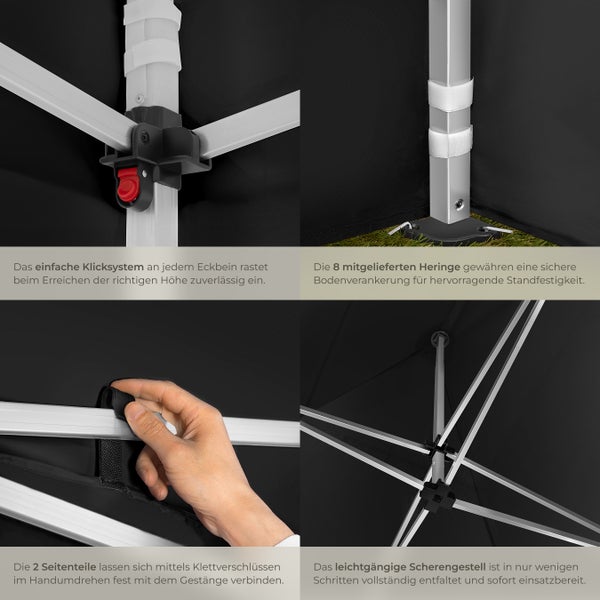 Das einfache Klicksystem an jedem Eckbein rastet beim Erreichen der richtigen Höhe zuverlässig ein.

Die 8 mitgelieferten Heringe gewähren eine sichere Bodenverankerung für hervorragende Standfestigkeit.

Die 2 Seitenteile lassen sich mittels Klettverschlüssen im Handumdrehen fest mit dem Gestänge verbinden.

Das leichtgängige Scherengestell ist in nur wenigen Schritten vollständig entfaltet und sofort einsatzbereit.