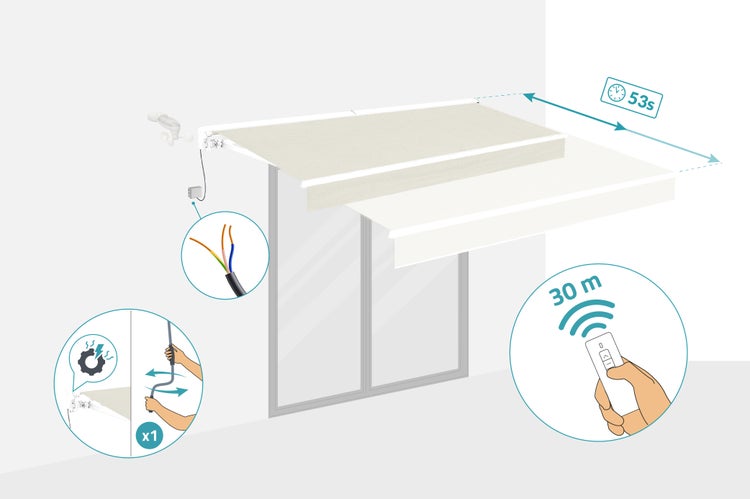 53s

30 m

x1