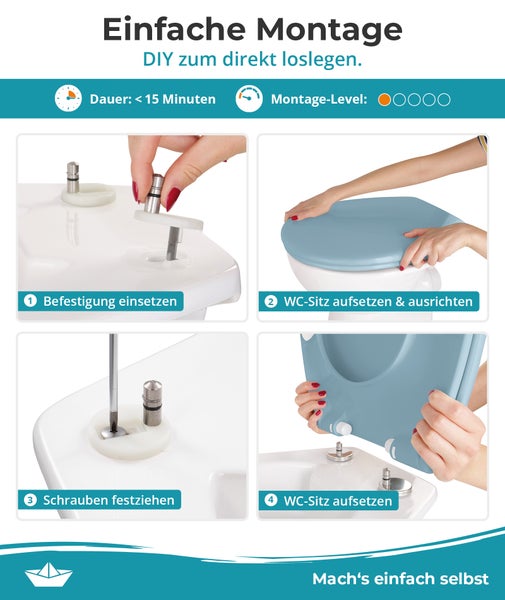 Einfache Montage
DIY zum direkt loslegen.

Dauer: < 15 Minuten Montage-Level:

1 Befestigung einsetzen

2 WC-Sitz aufsetzen & ausrichten

3 Schrauben festziehen

4 WC-Sitz aufsetzen

Mach's einfach selbst