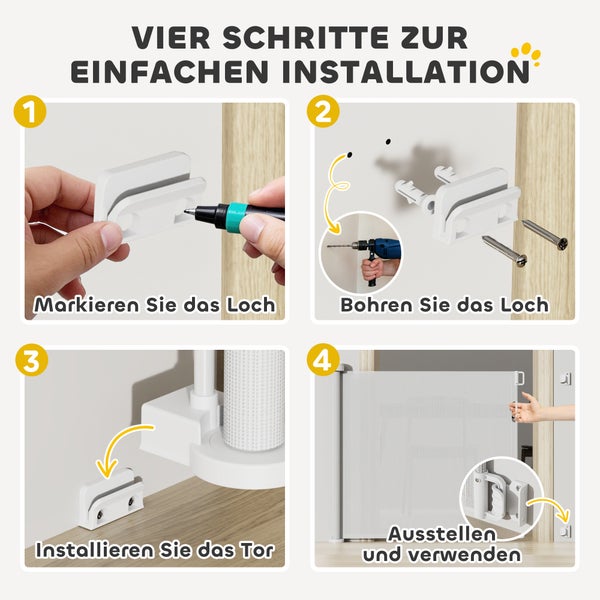 VIER SCHRITTE ZUR EINFACHEN INSTALLATION

1
Markieren Sie das Loch

2
Bohren Sie das Loch

3
Installieren Sie das Tor

4
Ausstellen und verwenden