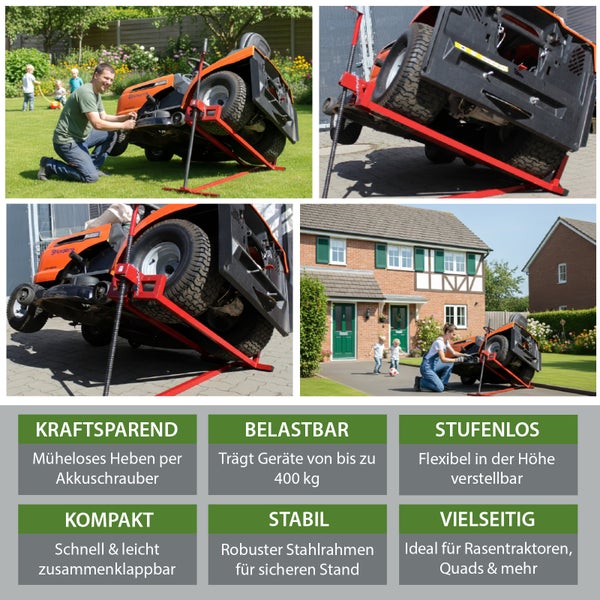 KRAFTSPAREND
Müheloses Heben per Akkuschrauber

BELASTBAR
Trägt Geräte von bis zu 400 kg

STUFENLOS
Flexibel in der Höhe verstellbar

KOMPAKT
Schnell & leicht zusammenklappbar

STABIL
Robuster Stahlrahmen für sicheren Stand

VIELSEITIG
Ideal für Rasentraktoren, Quads & mehr