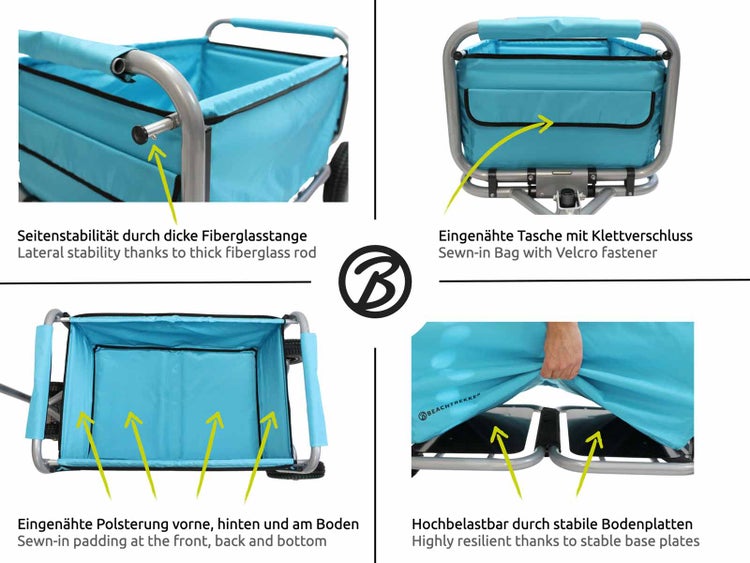 Seitenstabilität durch dicke Fiberglasstange
Lateral stability thanks to thick fiberglass rod

Eingenähte Tasche mit Klettverschluss
Sewn-in Bag with Velcro fastener

B

BEACHTREKKER

Eingenähte Polsterung vorne, hinten und am Boden
Sewn-in padding at the front, back and bottom

Hochbelastbar durch stabile Bodenplatten
Highly resilient thanks to stable base plates