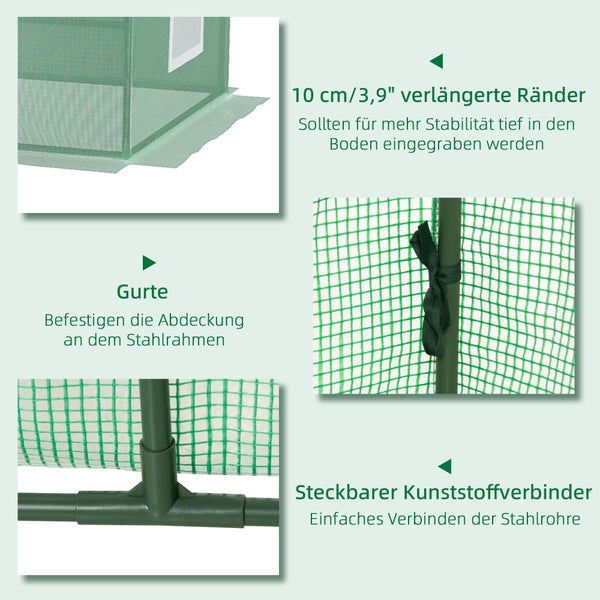 10 cm/3,9" verlängerte Ränder
Sollten für mehr Stabilität tief in den Boden eingegraben werden

Gurte
Befestigen die Abdeckung an dem Stahlrahmen

Steckbarer Kunststoffverbinder
Einfaches Verbinden der Stahlrohre