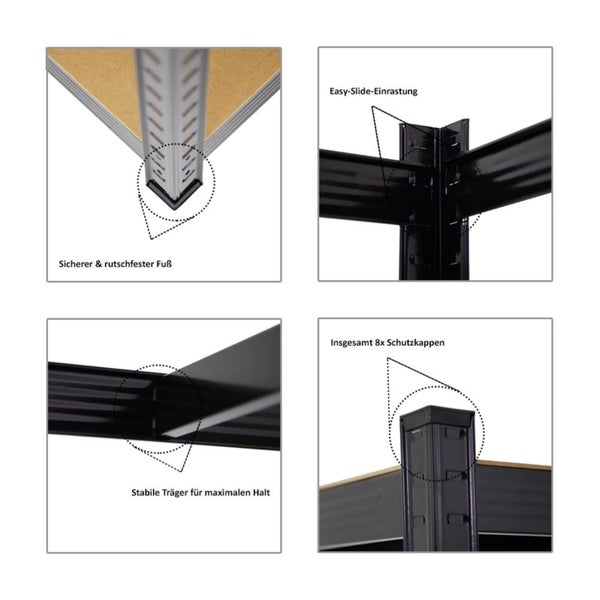 Sicherer & rutschfester Fuß

Easy-Slide-Einrastung

Stabile Träger für maximalen Halt

Insgesamt 8x Schutzkappen