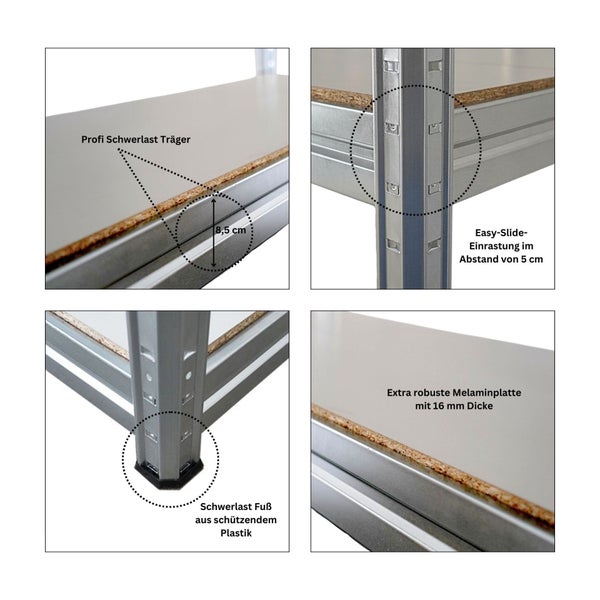 Profi Schwerlast Träger

8,5 cm

Easy-Slide-Einrastung im Abstand von 5 cm

Schwerlast Fuß aus schützendem Plastik

Extra robuste Melaminplatte mit 16 mm Dicke