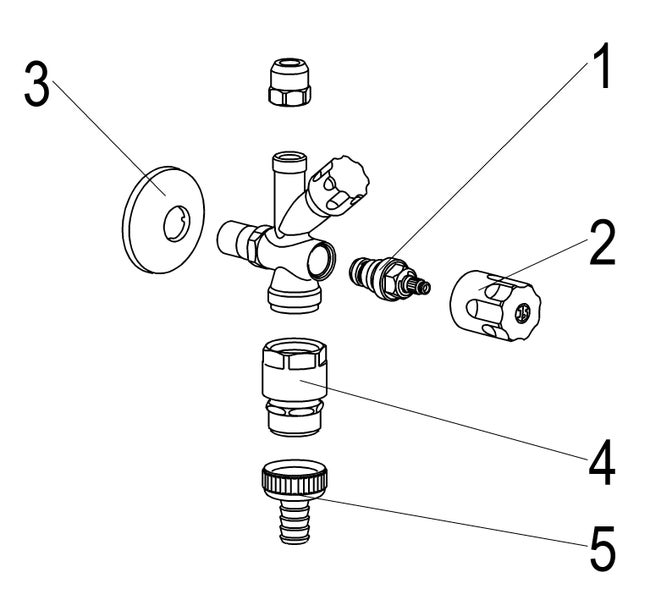 3
1
2
4
5