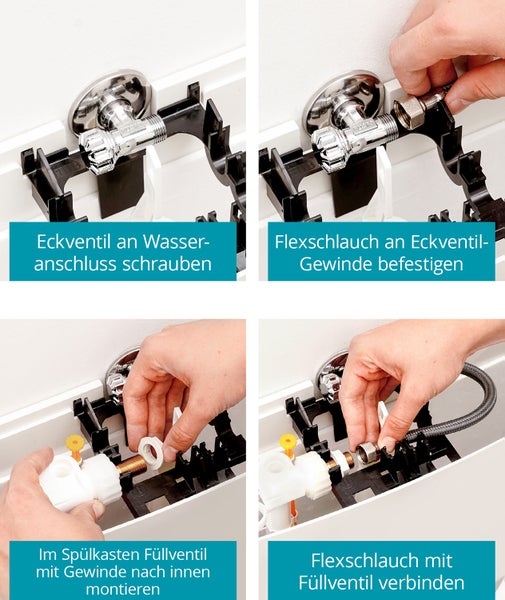 Eckventil an Wasseranschluss schrauben

Flexschlauch an Eckventil-Gewinde befestigen

Im Spülkasten Füllventil mit Gewinde nach innen montieren

Flexschlauch mit Füllventil verbinden