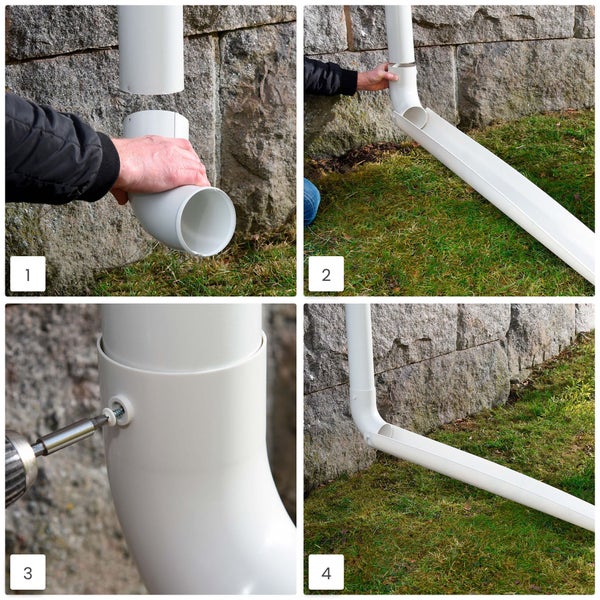 1

2

3

4