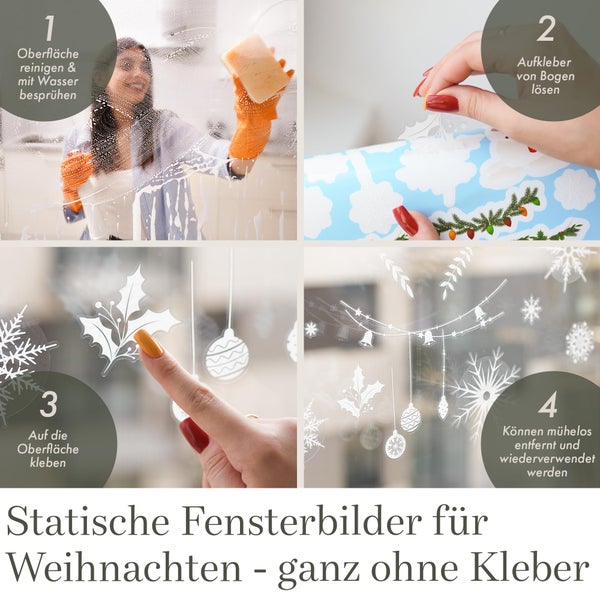 1
Oberfläche reinigen & mit Wasser besprühen

2
Aufkleber von Bogen lösen

3
Auf die Oberfläche kleben

4
Können mühelos entfernt und wiederverwendet werden

Statische Fensterbilder für Weihnachten - ganz ohne Kleber