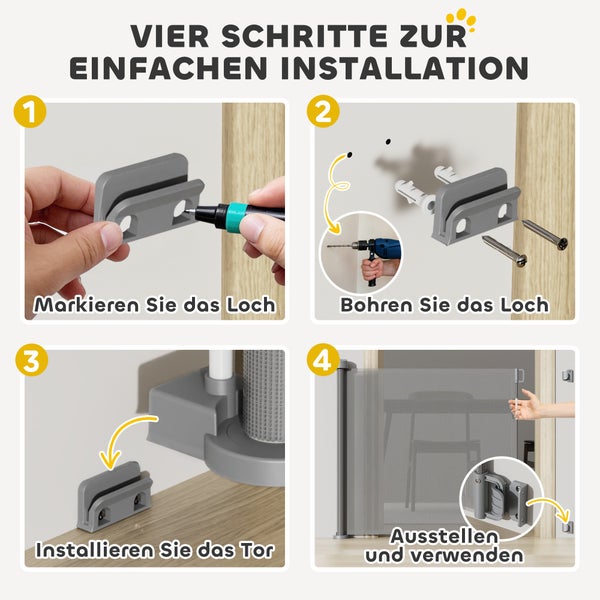 VIER SCHRITTE ZUR EINFACHEN INSTALLATION

1
Markieren Sie das Loch

2
Bohren Sie das Loch

3
Installieren Sie das Tor

4
Ausstellen und verwenden