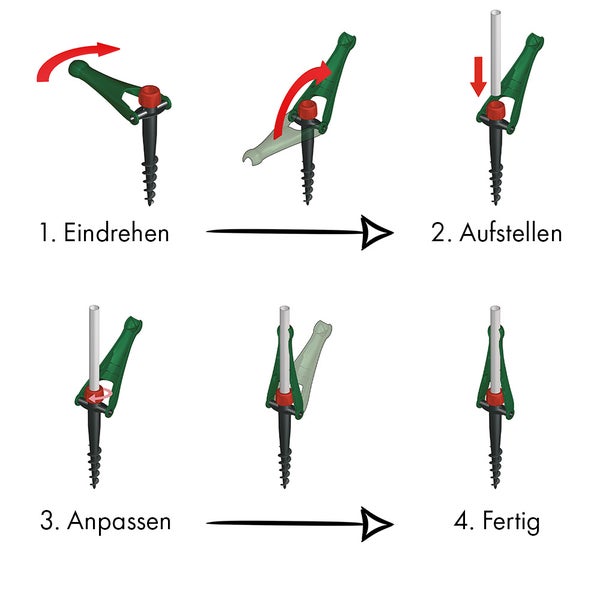 1. Eindrehen

2. Aufstellen

3. Anpassen

4. Fertig