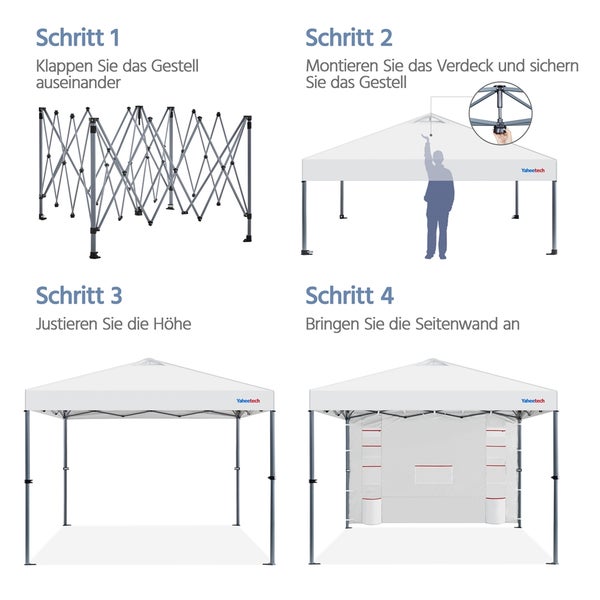 Schritt 1

Klappen Sie das Gestell auseinander

Schritt 2

Montieren Sie das Verdeck und sichern Sie das Gestell

Yaheetech

Schritt 3

Justieren Sie die Höhe

Yaheetech

Schritt 4

Bringen Sie die Seitenwand an

Yaheetech